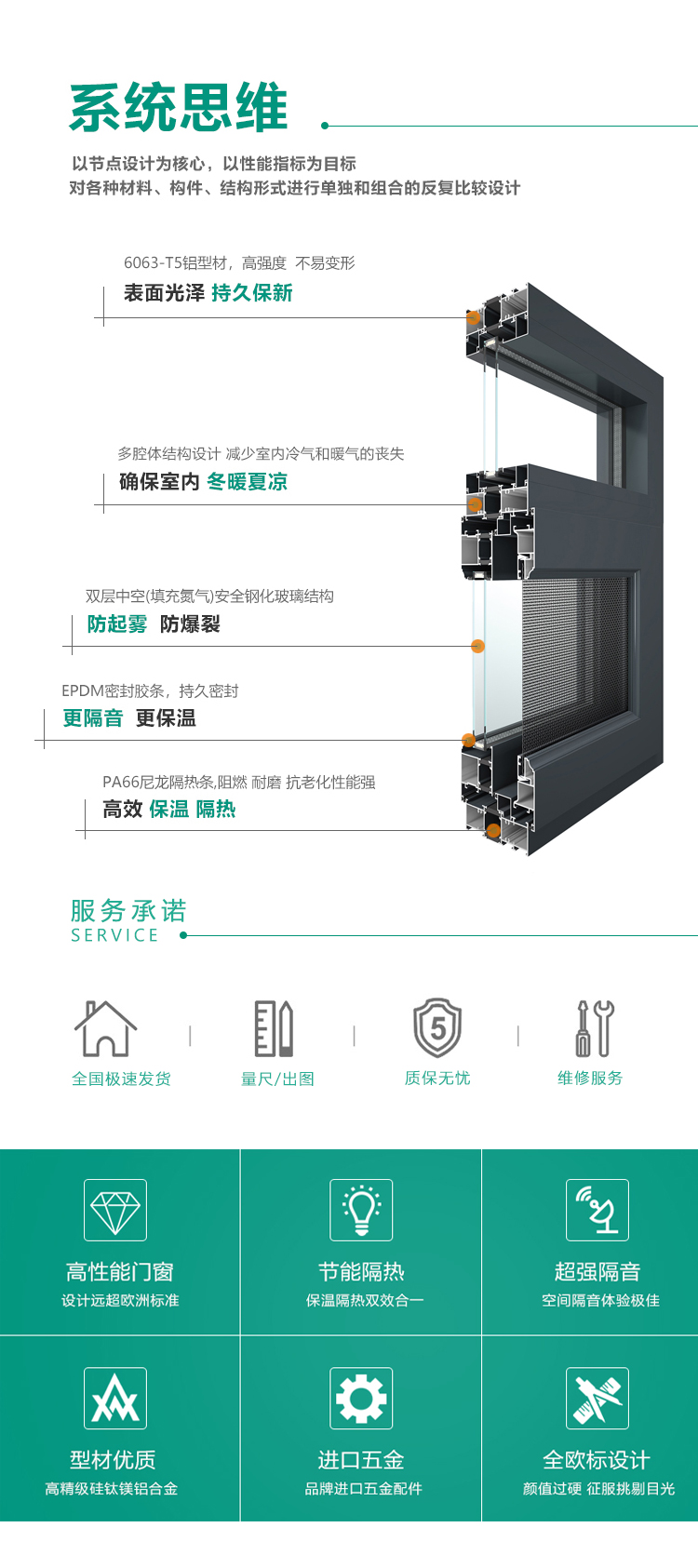 系统思维

以节点设计为核心，以性能指标为目标
对各种材料、构件、结构形式进行单独和组合的反复比较设计

6063-T5铝型材，高强度 不易变形
表面光泽 持久保新

多腔体结构设计 减少室内冷气和暖气的丧失
确保室内 冬暖夏凉

双层中空(填充氮气)安全钢化玻璃结构
防起雾 防爆裂

EPDM密封胶条，持久密封
更隔音 更保温

PA66尼龙隔热条,阻燃 耐磨 抗老化性能强
高效 保温 隔热

服务承诺
SERVICE

全国极速发货
量尺/出图
5
质保无忧
维修服务

高性能门窗
设计远超欧洲标准

节能隔热
保温隔热双效合一

超强隔音
空间隔音体验极佳

型材优质
高精级硅钛镁铝合金

进口五金
品牌进口五金配件

全欧标设计
颜值过硬 征服挑剔目光